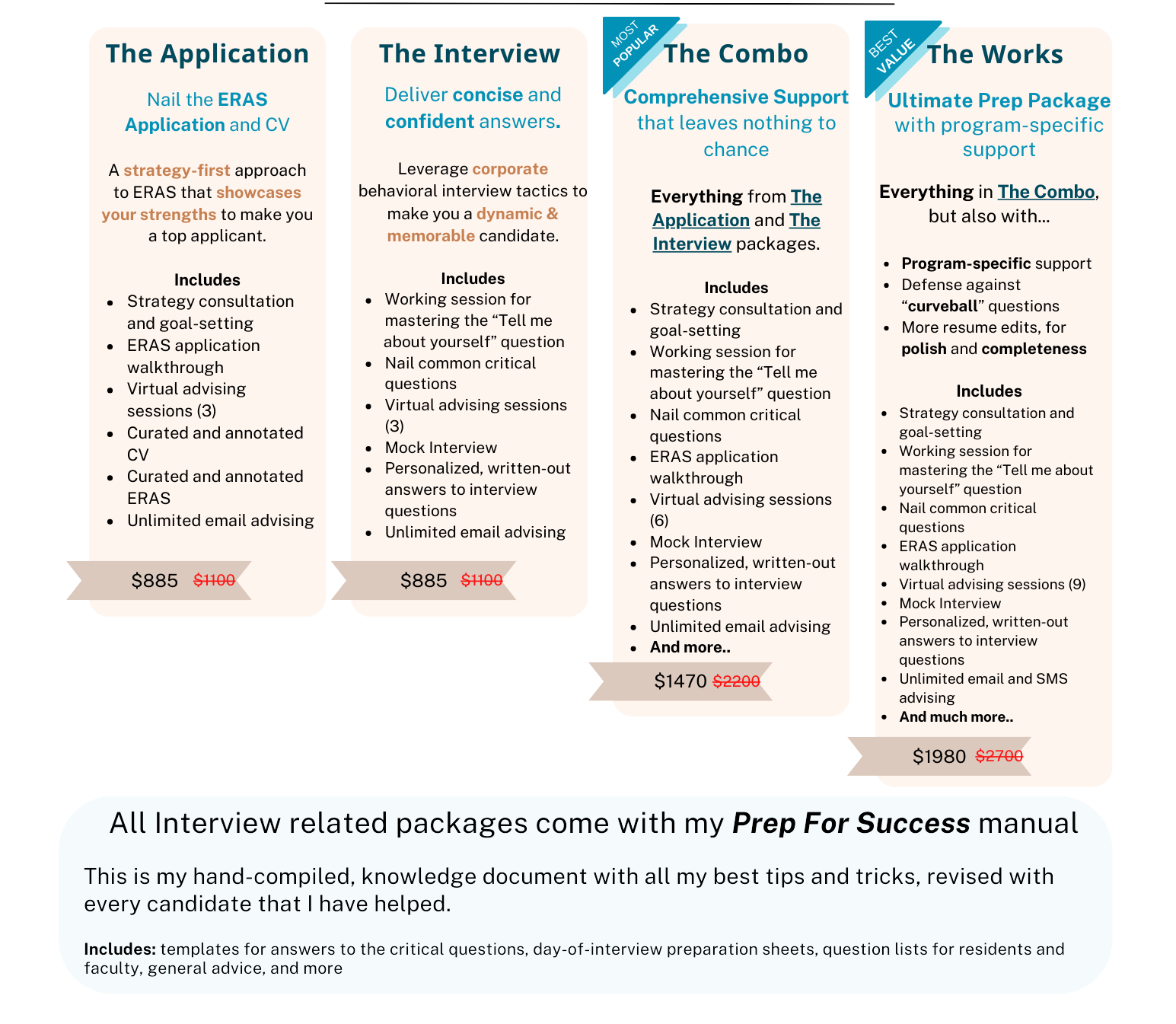 The Application

Nail the ERAS Application and CV

A strategy-first approach to ERAS that showcases your strengths to make you a top applicant.

Includes
• Strategy consultation and goal-setting
• ERAS application walkthrough
• Virtual advising sessions (3)
• Curated and annotated CV
• Curated and annotated ERAS
• Unlimited email advising

$885 $1100

The Interview

Deliver concise and confident answers.

Leverage corporate behavioral interview tactics to make you a dynamic & memorable candidate.

Includes
• Working session for mastering the "Tell me about yourself" question
• Nail common critical questions
• Virtual advising sessions (3)
• Mock Interview
• Personalized, written-out answers to interview questions
• Unlimited email advising

$885 $1100

MOST POPULAR

The Combo

Comprehensive Support that leaves nothing to chance

Everything from The Application and The Interview packages.

Includes
• Strategy consultation and goal-setting
• Working session for mastering the "Tell me about yourself" question
• Nail common critical questions
• ERAS application walkthrough
• Virtual advising sessions (6)
• Mock Interview
• Personalized, written-out answers to interview questions
• Unlimited email advising
• And more..

$1470 $2200

BEST VALUE

The Works

Ultimate Prep Package with program-specific support

Everything in The Combo, but also with...

• Program-specific support
• Defense against "curveball" questions
• More resume edits, for polish and completeness

Includes
• Strategy consultation and goal-setting
• Working session for mastering the "Tell me about yourself" question
• Nail common critical questions
• ERAS application walkthrough
• Virtual advising sessions (9)
• Mock Interview
• Personalized, written-out answers to interview questions
• Unlimited email and SMS advising
• And much more..

$1980 $2700

All Interview related packages come with my Prep For Success manual

This is my hand-compiled, knowledge document with all my best tips and tricks, revised with every candidate that I have helped.

Includes: templates for answers to the critical questions, day-of-interview preparation sheets, question lists for residents and faculty, general advice, and more